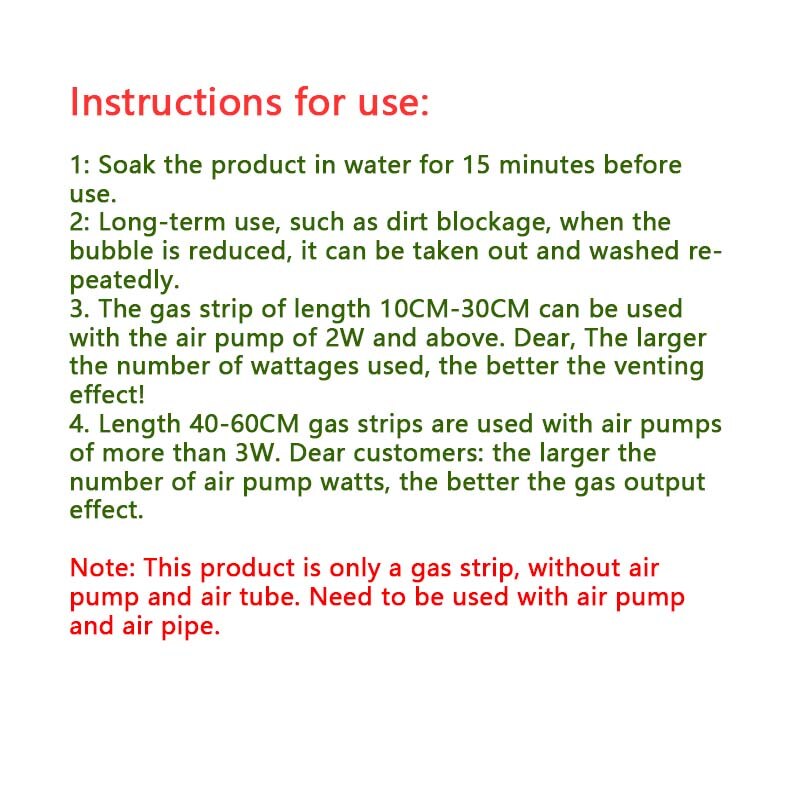 Instructions for use:

1: Soak the product in water for 15 minutes before use.
2: Long-term use, such as dirt blockage, when the bubble is reduced, it can be taken out and washed repeatedly.
3. The gas strip of length 10CM-30CM can be used with the air pump of 2W and above. Dear, The larger the number of wattages used, the better the venting effect!
4. Length 40-60CM gas strips are used with air pumps of more than 3W. Dear customers: the larger the number of air pump watts, the better the gas output effect.

Note: This product is only a gas strip, without air pump and air tube. Need to be used with air pump and air pipe.